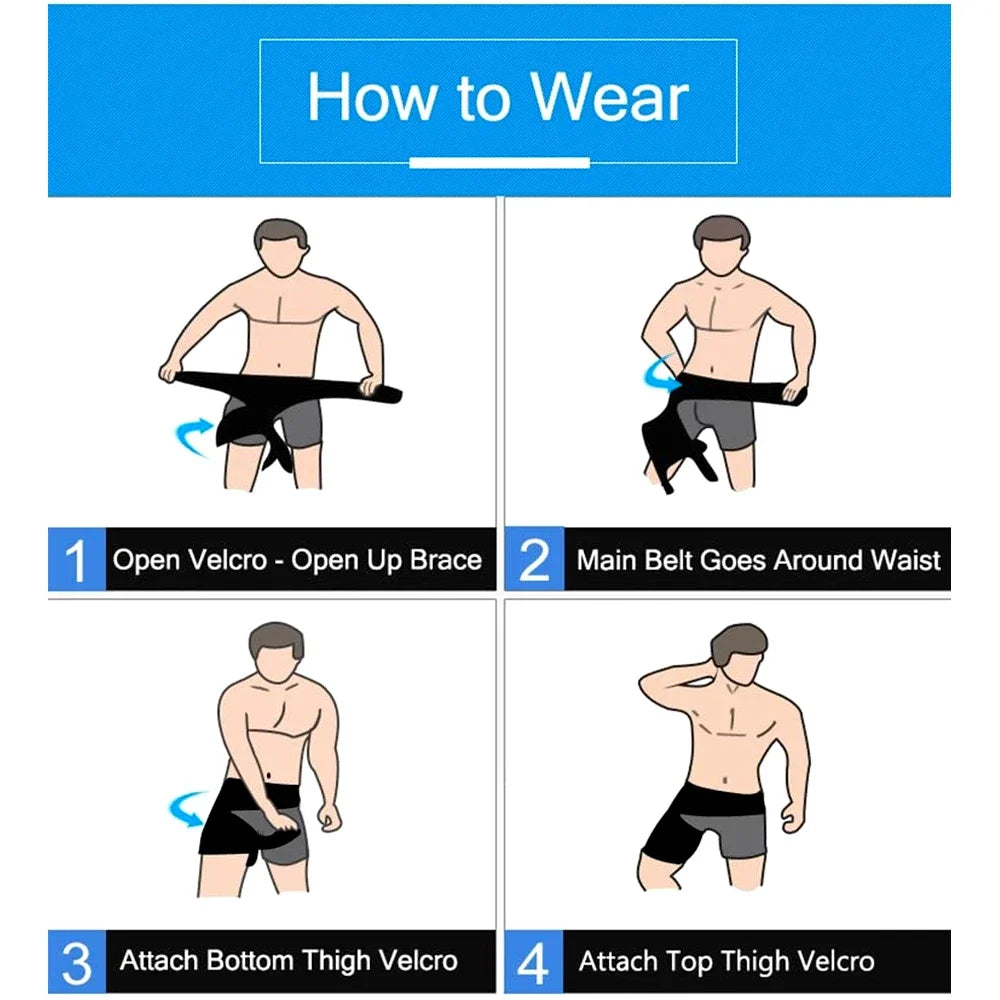 How to Wear

1 Open Velcro - Open Up Brace

2 Main Belt Goes Around Waist

3 Attach Bottom Thigh Velcro

4 Attach Top Thigh Velcro