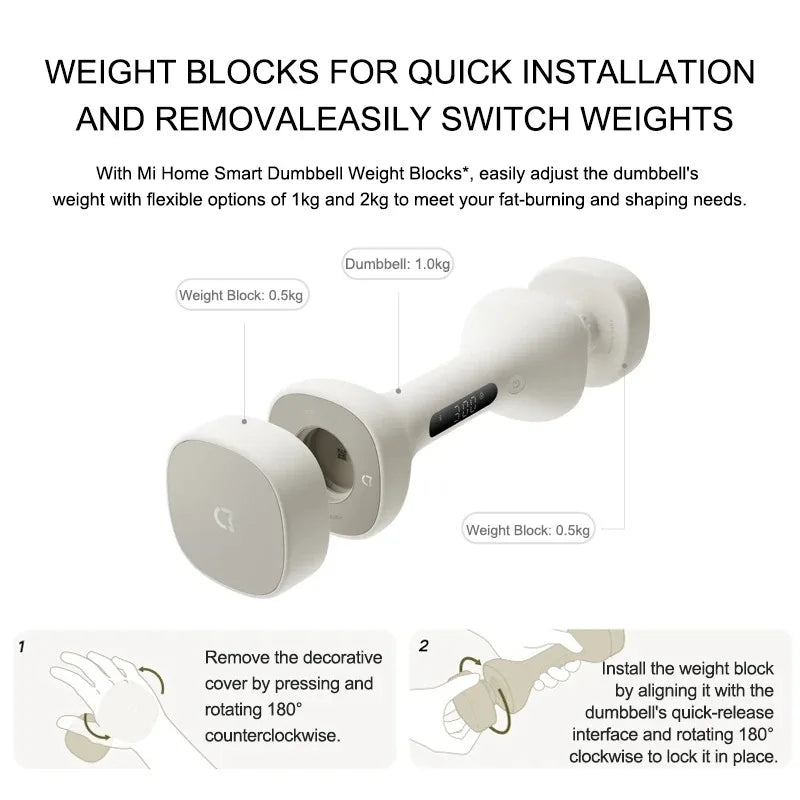 WEIGHT BLOCKS FOR QUICK INSTALLATION AND REMOVALEASILY SWITCH WEIGHTS

With Mi Home Smart Dumbbell Weight Blocks*, easily adjust the dumbbell's weight with flexible options of 1kg and 2kg to meet your fat-burning and shaping needs.

Dumbbell: 1.0kg

Weight Block: 0.5kg

Weight Block: 0.5kg

1

Remove the decorative cover by pressing and rotating 180° counterclockwise.

2

Install the weight block by aligning it with the dumbbell's quick-release interface and rotating 180° clockwise to lock it in place.