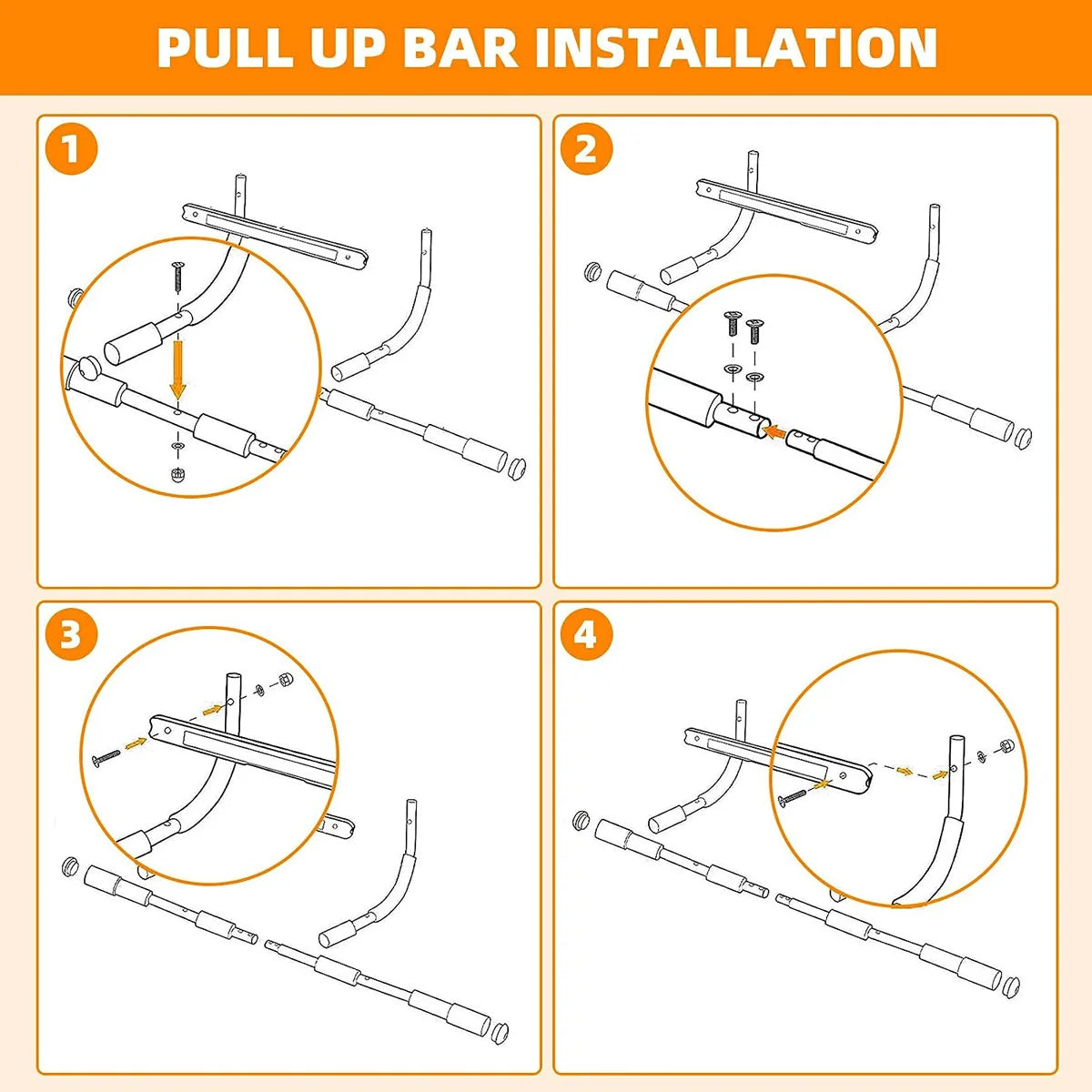 PULL UP BAR INSTALLATION

1

2

3

4