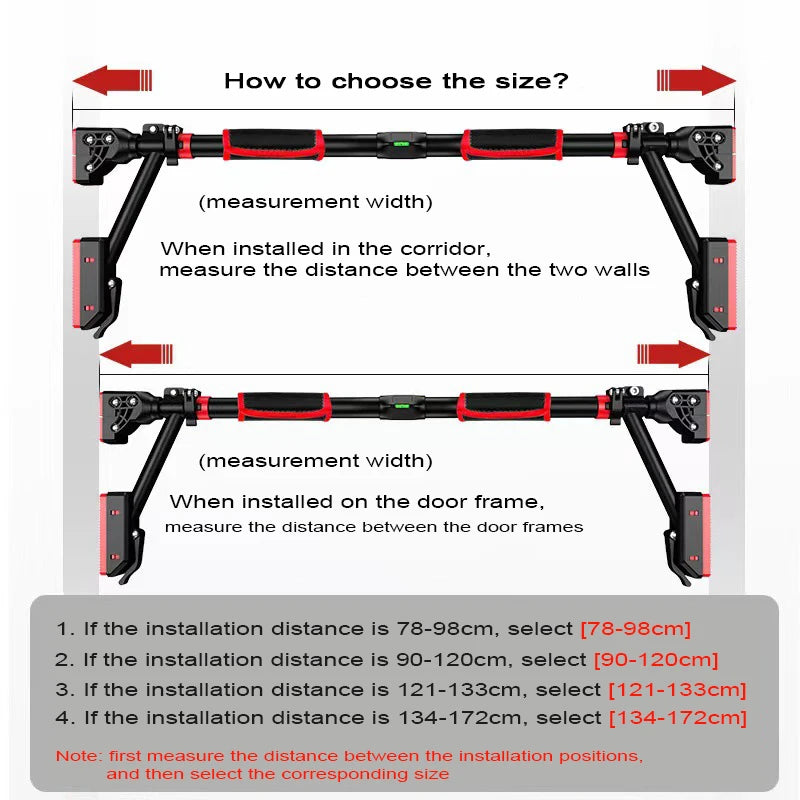 How to choose the size?

(measurement width)

When installed in the corridor, measure the distance between the two walls

(measurement width)

When installed on the door frame, measure the distance between the door frames

1. If the installation distance is 78-98cm, select [78-98cm]
2. If the installation distance is 90-120cm, select [90-120cm]
3. If the installation distance is 121-133cm, select [121-133cm]
4. If the installation distance is 134-172cm, select [134-172cm]

Note: first measure the distance between the installation positions, and then select the corresponding size