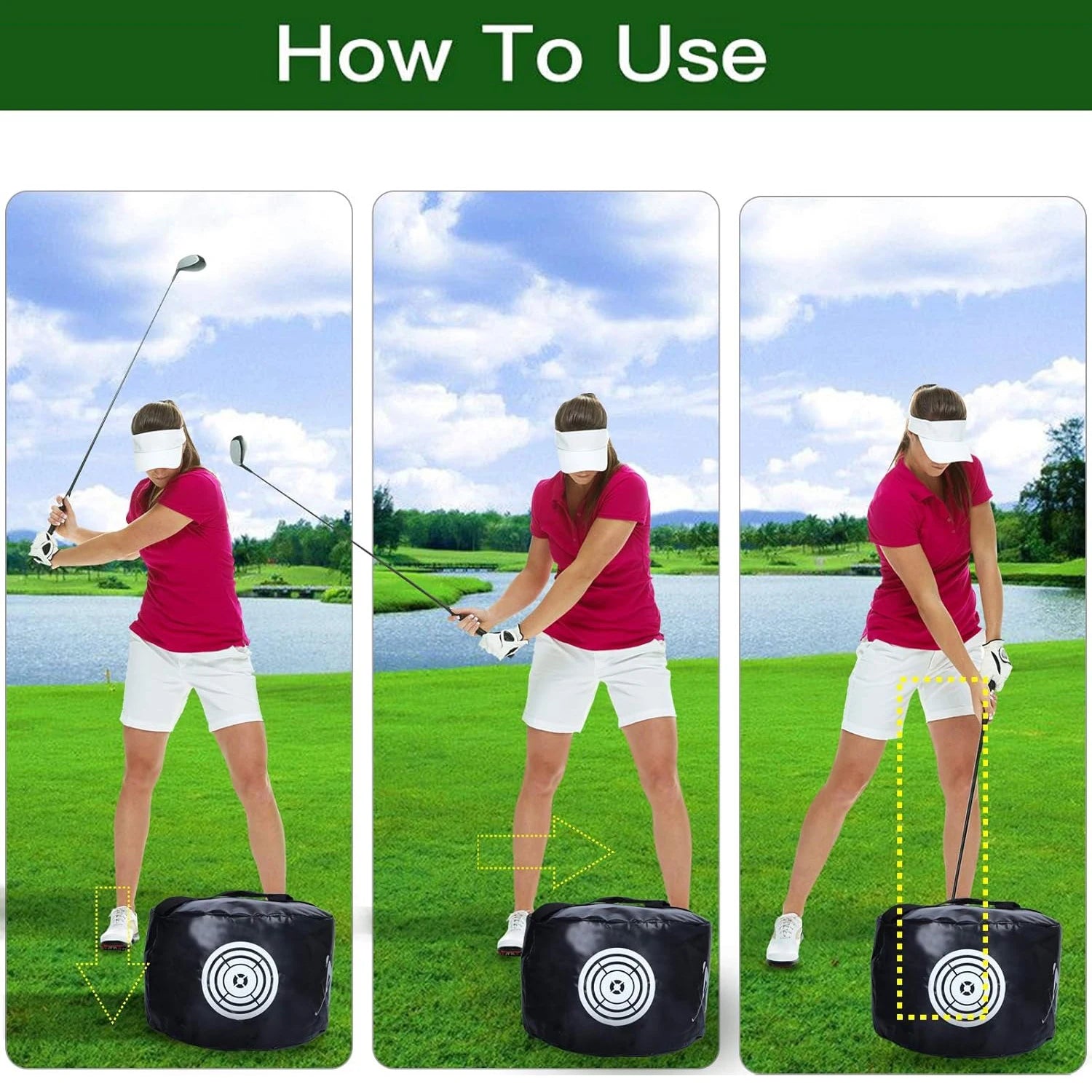 How To Use