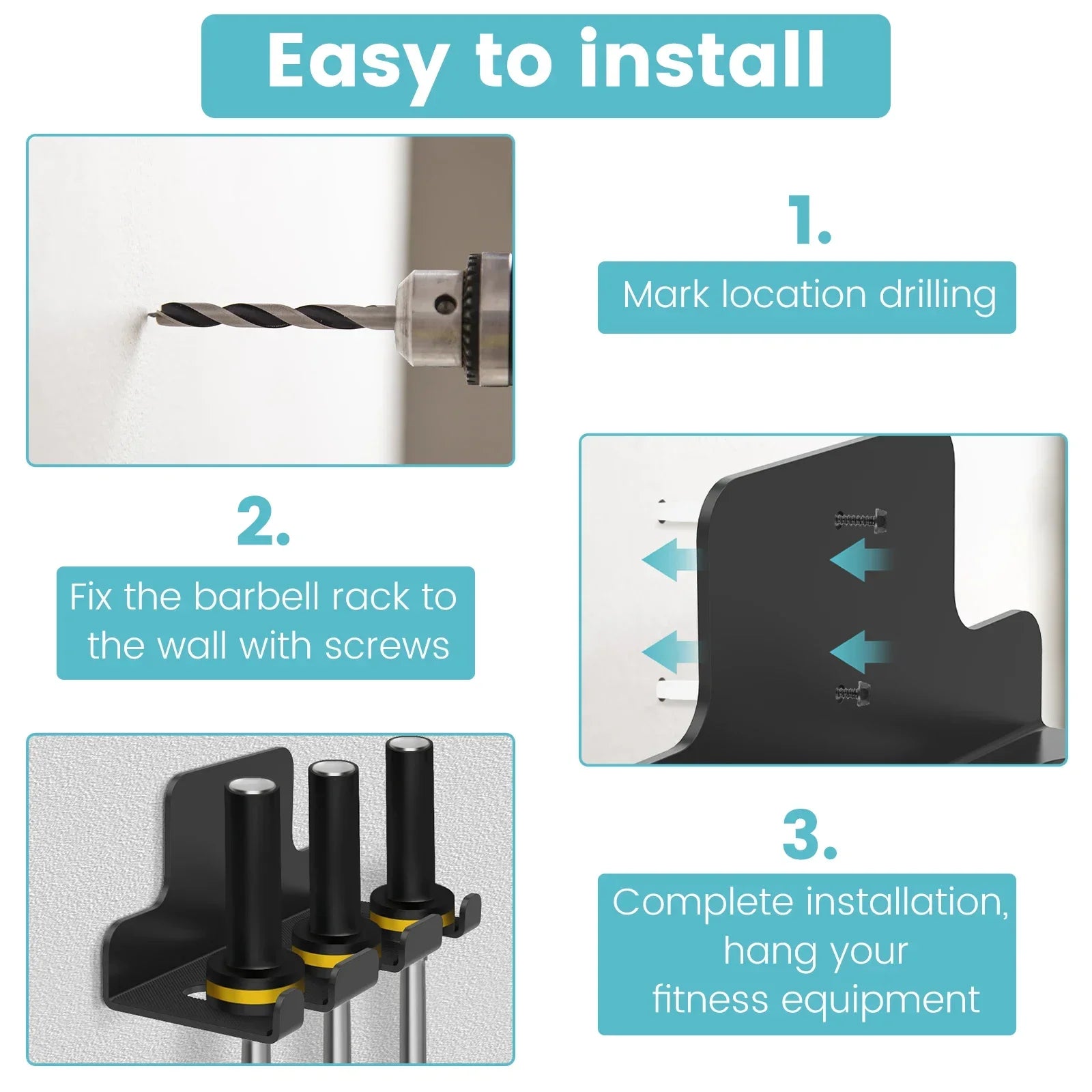 Easy to install

1.

Mark location drilling

2.

Fix the barbell rack to the wall with screws

3.

Complete installation, hang your fitness equipment