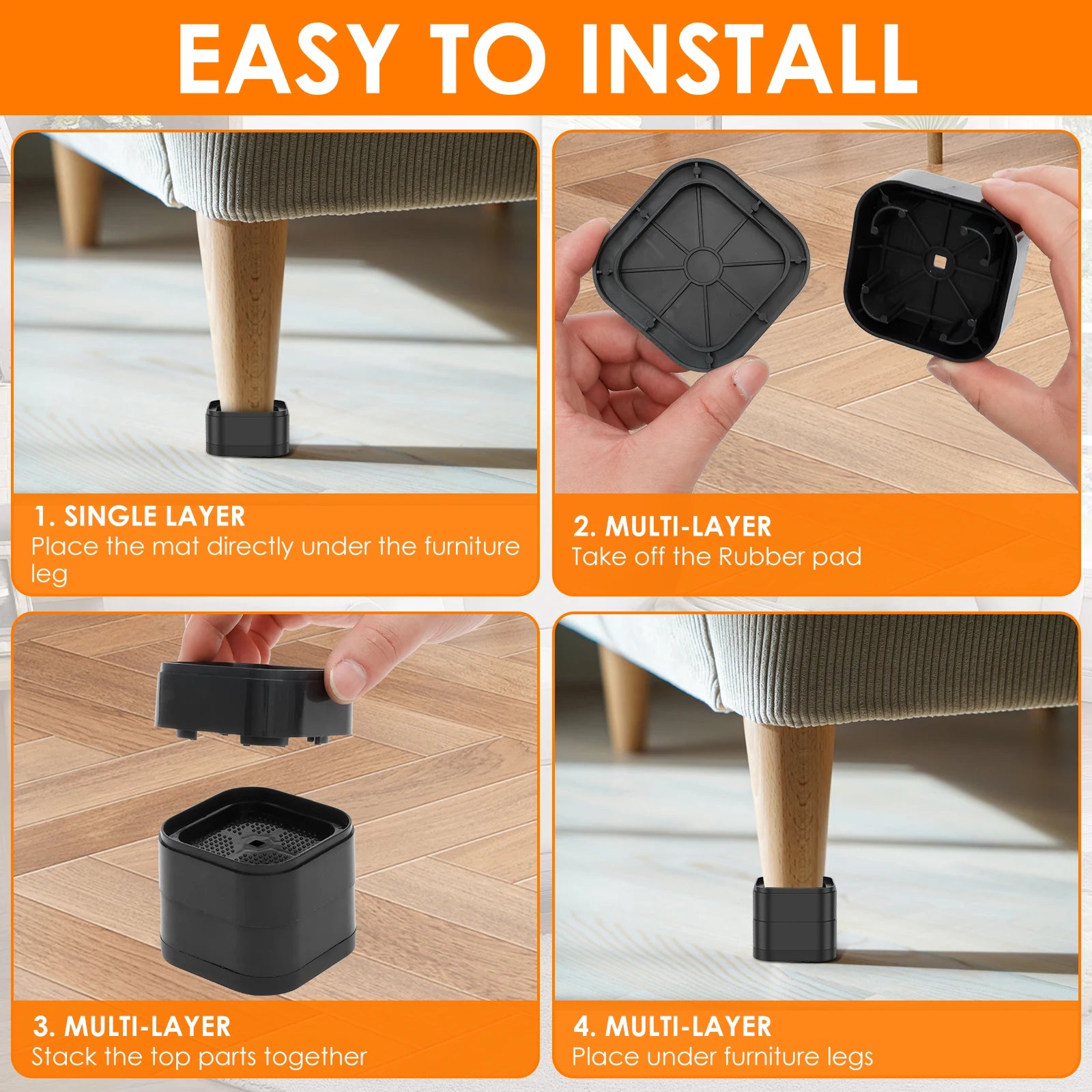 EASY TO INSTALL

1. SINGLE LAYER
Place the mat directly under the furniture leg

2. MULTI-LAYER
Take off the Rubber pad

3. MULTI-LAYER
Stack the top parts together

4. MULTI-LAYER
Place under furniture legs