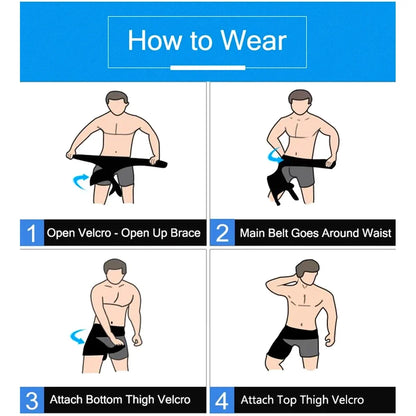 How to Wear

1 Open Velcro - Open Up Brace

2 Main Belt Goes Around Waist

3 Attach Bottom Thigh Velcro

4 Attach Top Thigh Velcro