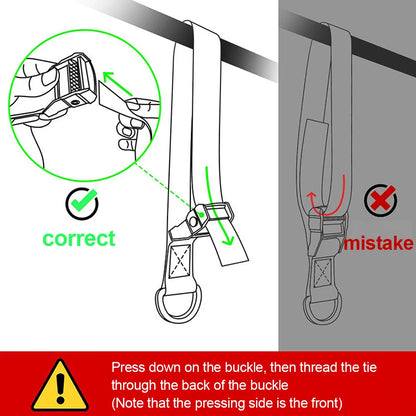 correct

mistake

Press down on the buckle, then thread the tie through the back of the buckle
(Note that the pressing side is the front)