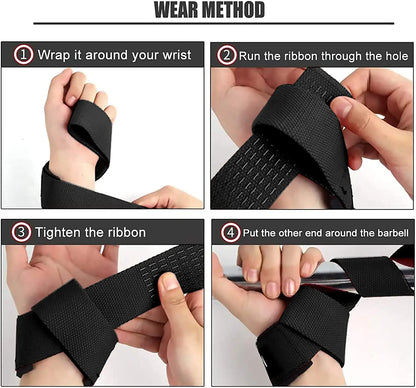 WEAR METHOD

1 Wrap it around your wrist

2 Run the ribbon through the hole

3 Tighten the ribbon

4 Put the other end around the barbell