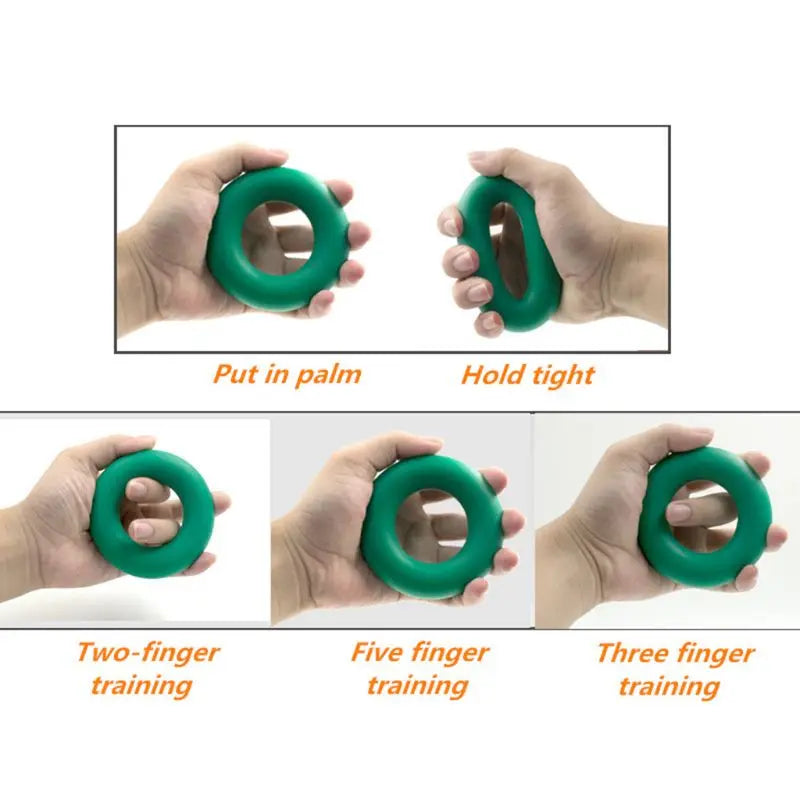 Put in palm

Hold tight

Two-finger training

Five finger training

Three finger training