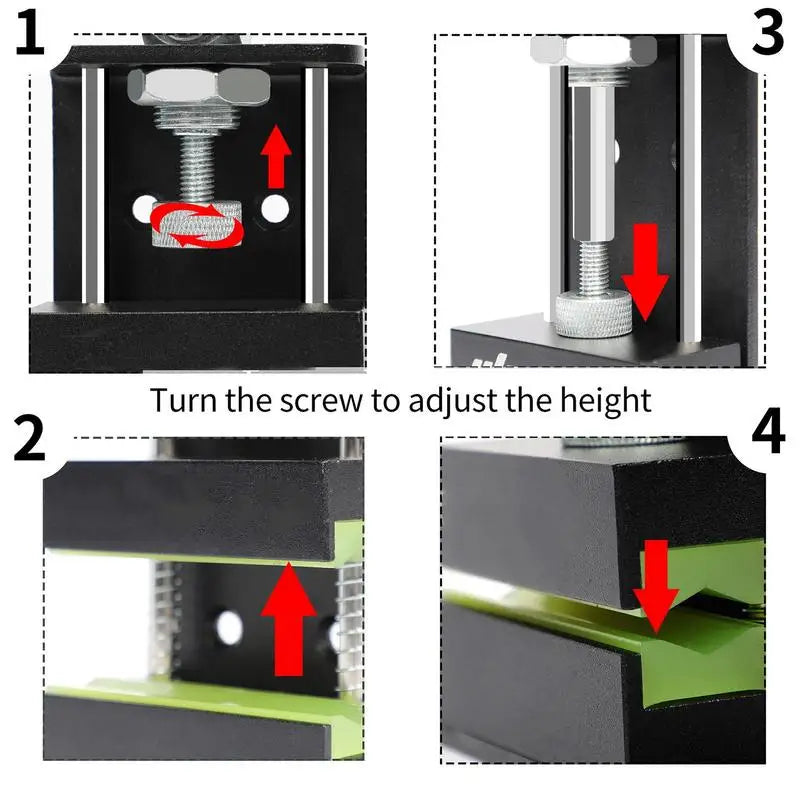 1

3

Turn the screw to adjust the height

2

4