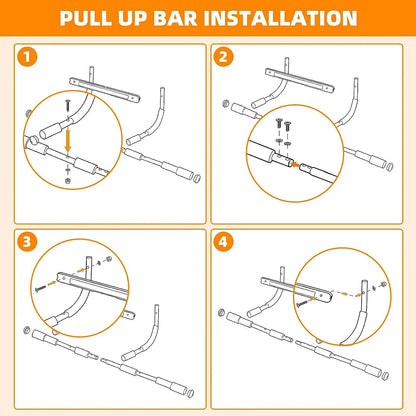 PULL UP BAR INSTALLATION

1

2

3

4