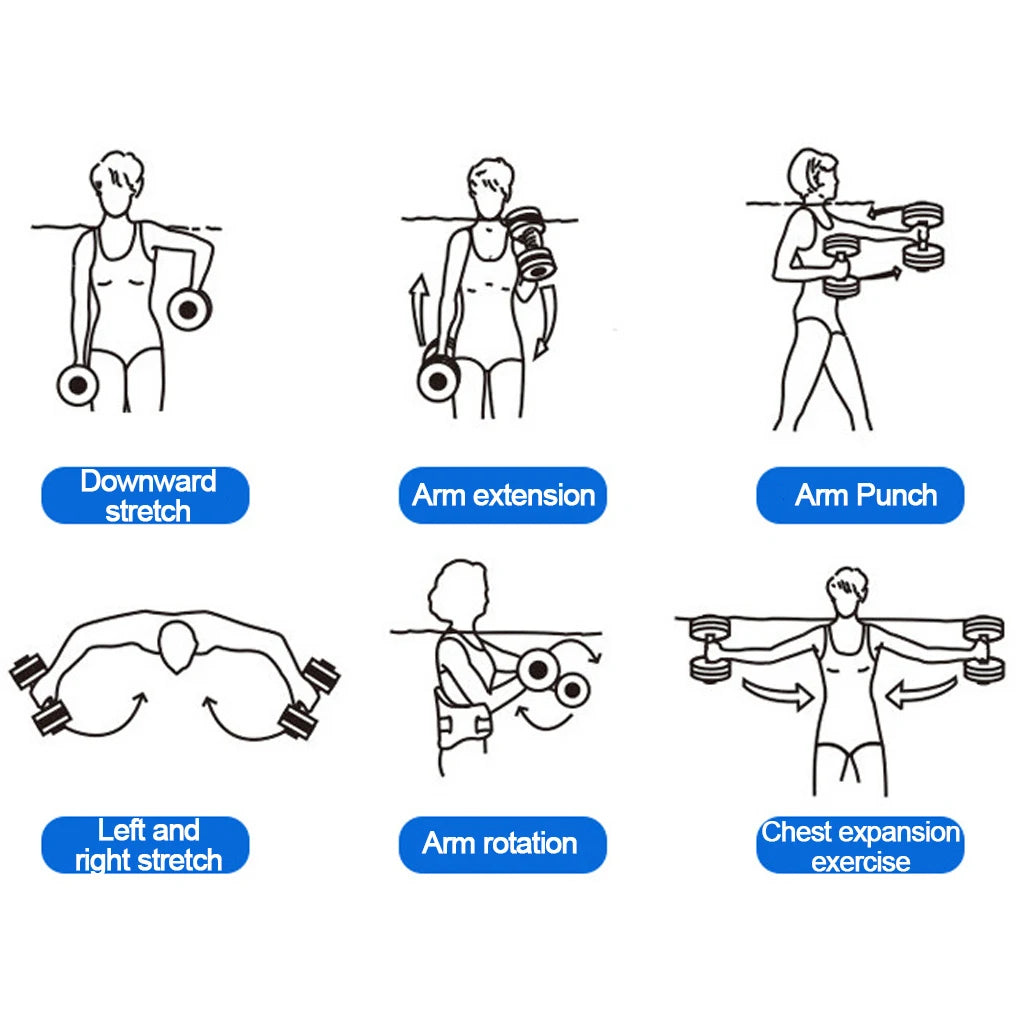 Downward stretch

Arm extension

Arm Punch

Left and right stretch

Arm rotation

Chest expansion exercise