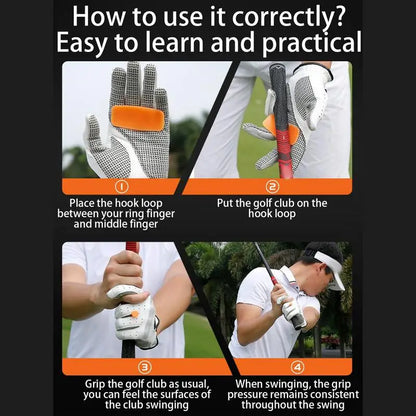 How to use it correctly?
Easy to learn and practical

①

Place the hook loop between your ring finger and middle finger

②

Put the golf club on the hook loop

③

Grip the golf club as usual, you can feel the surfaces of the club swinging

④

When swinging, the grip pressure remains consistent throughout the swing