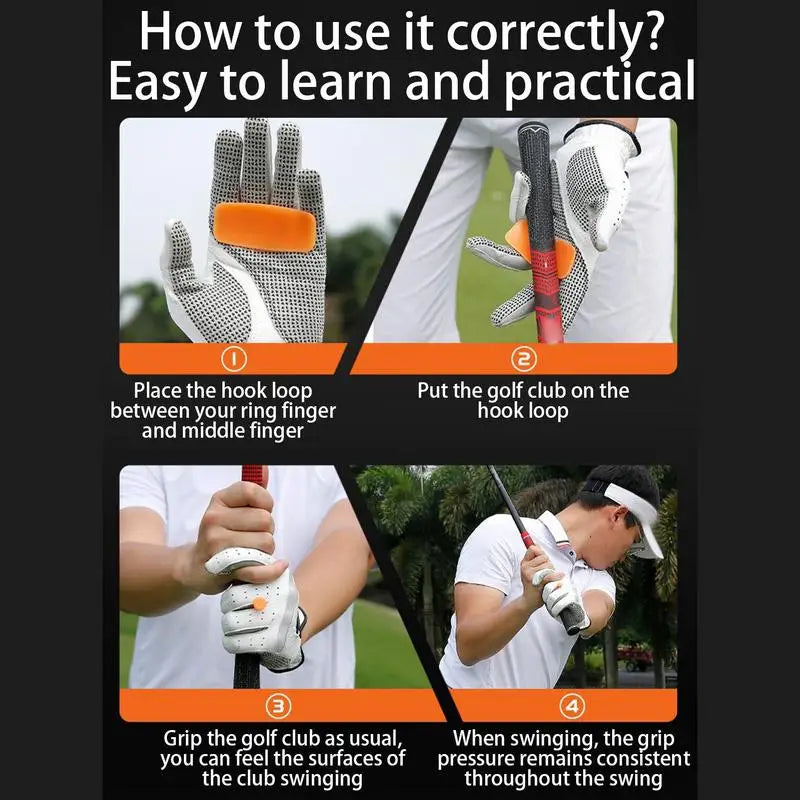 How to use it correctly?
Easy to learn and practical

①
Place the hook loop between your ring finger and middle finger

②
Put the golf club on the hook loop

③
Grip the golf club as usual, you can feel the surfaces of the club swinging

④
When swinging, the grip pressure remains consistent throughout the swing