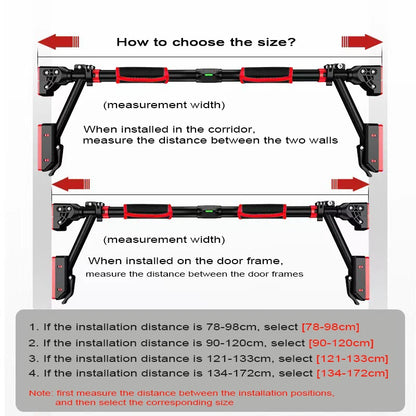 How to choose the size?

(measurement width)

When installed in the corridor, measure the distance between the two walls

(measurement width)

When installed on the door frame, measure the distance between the door frames

1. If the installation distance is 78-98cm, select [78-98cm]
2. If the installation distance is 90-120cm, select [90-120cm]
3. If the installation distance is 121-133cm, select [121-133cm]
4. If the installation distance is 134-172cm, select [134-172cm]

Note: first measure the distance between the installation positions, and then select the corresponding size