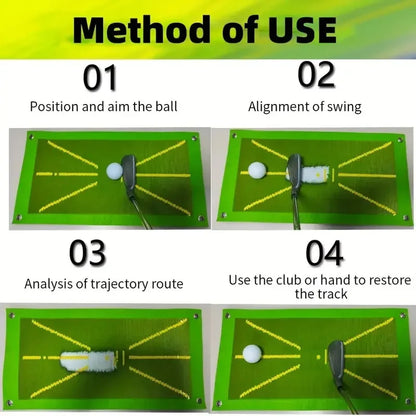 Method of USE

01
Position and aim the ball

02
Alignment of swing

03
Analysis of trajectory route

04
Use the club or hand to restore the track