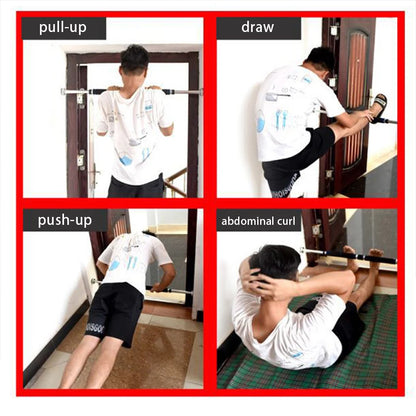 pull-up

draw

push-up

abdominal curl