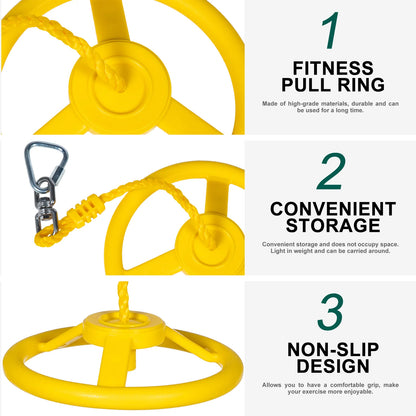 1

FITNESS PULL RING

Made of high-grade materials, durable and can be used for a long time.

2

CONVENIENT STORAGE

Convenient storage and does not occupy space. Light in weight and can be carried around.

3

NON-SLIP DESIGN

Allows you to have a comfortable grip, make your exercise more enjoyable.