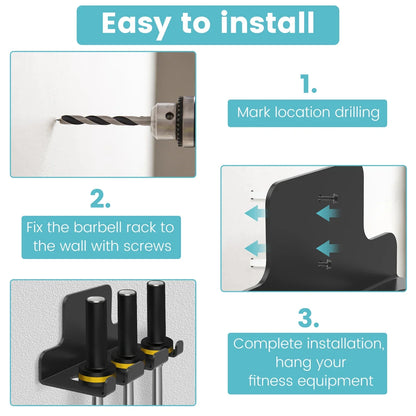 Easy to install

1.

Mark location drilling

2.

Fix the barbell rack to the wall with screws

3.

Complete installation, hang your fitness equipment