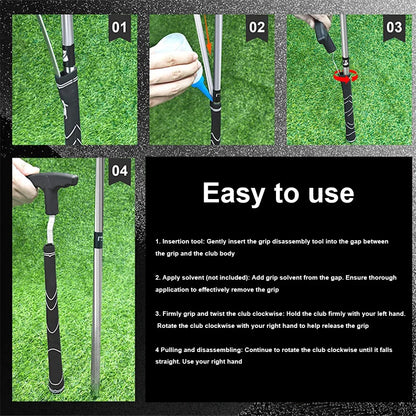 01

02

03

04

Easy to use

1. Insertion tool: Gently insert the grip disassembly tool into the gap between the grip and the club body

2. Apply solvent (not included): Add grip solvent from the gap. Ensure thorough application to effectively remove the grip

3. Firmly grip and twist the club clockwise: Hold the club firmly with your left hand. Rotate the club clockwise with your right hand to help release the grip

4 Pulling and disassembling: Continue to rotate the club clockwise until it falls straight. Use your right hand