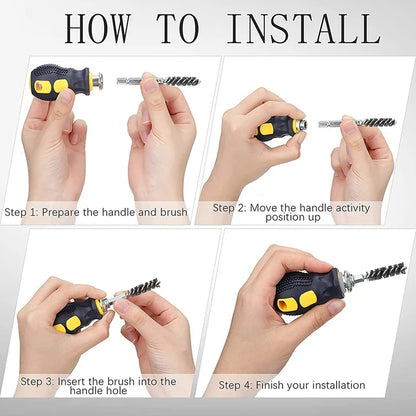 HOW TO INSTALL

Step 1: Prepare the handle and brush

Step 2: Move the handle activity position up

Step 3: Insert the brush into the handle hole

Step 4: Finish your installation