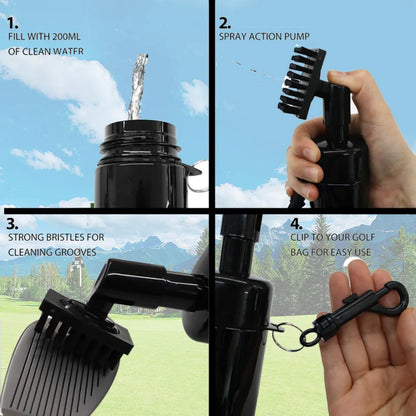 1.
FILL WITH 200ML OF CLEAN WATFR

2.
SPRAY ACTION PUMP

3.
STRONG BRISTLES FOR CLEANING GROOVES

4.
CLIP TO YOUR GOLF BAG FOR EASY USE