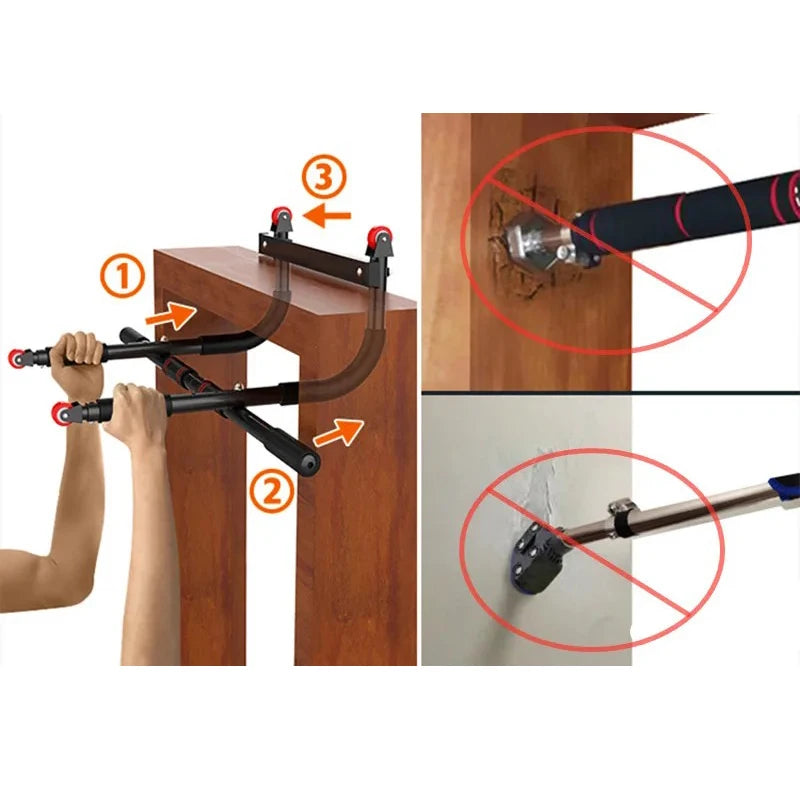 ③
①
②